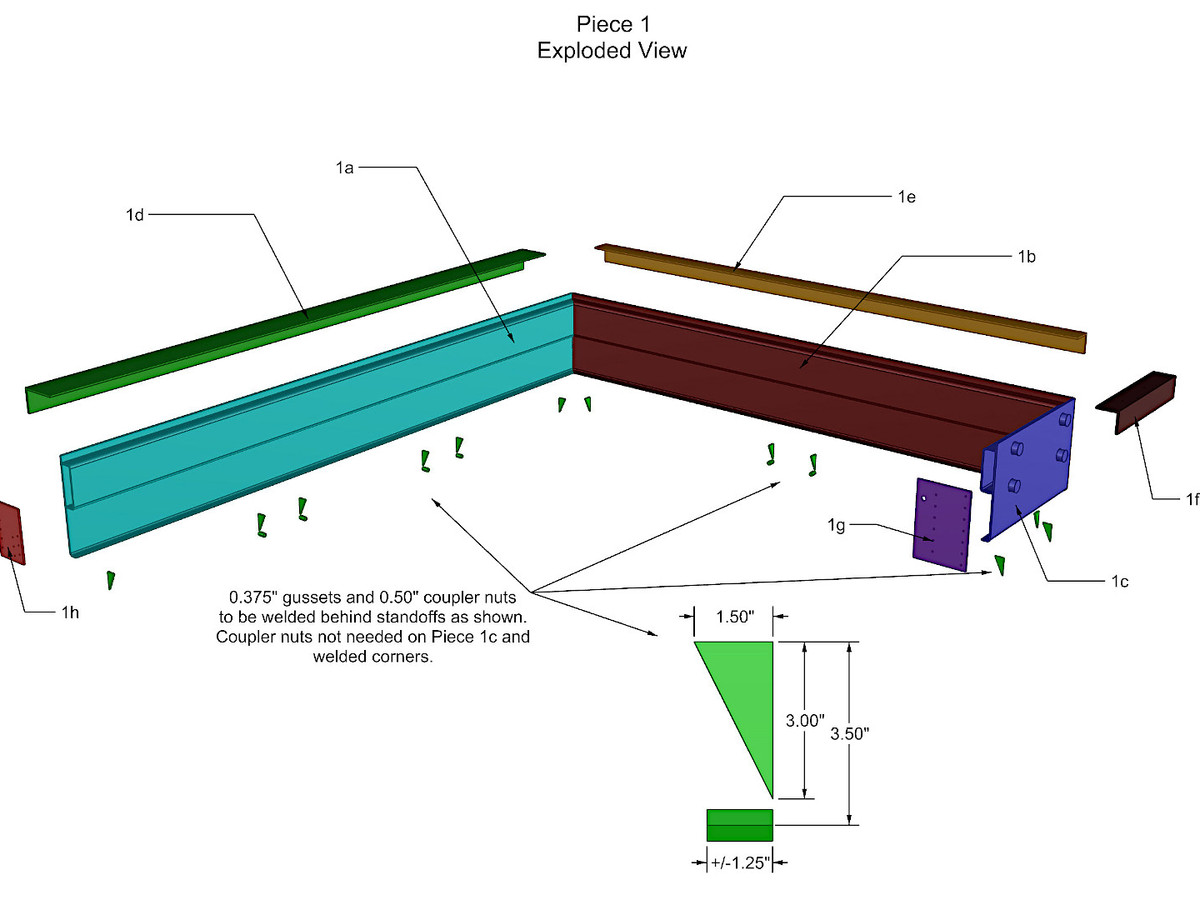 Piece 1
Exploded View

1a

1d

1e

1b

1f

1g

1c

1h

0.375" gussets and 0.50" coupler nuts to be welded behind standoffs as shown. Coupler nuts not needed on Piece 1c and welded corners.

1.50"

3.00"

3.50"

+/-1.25"